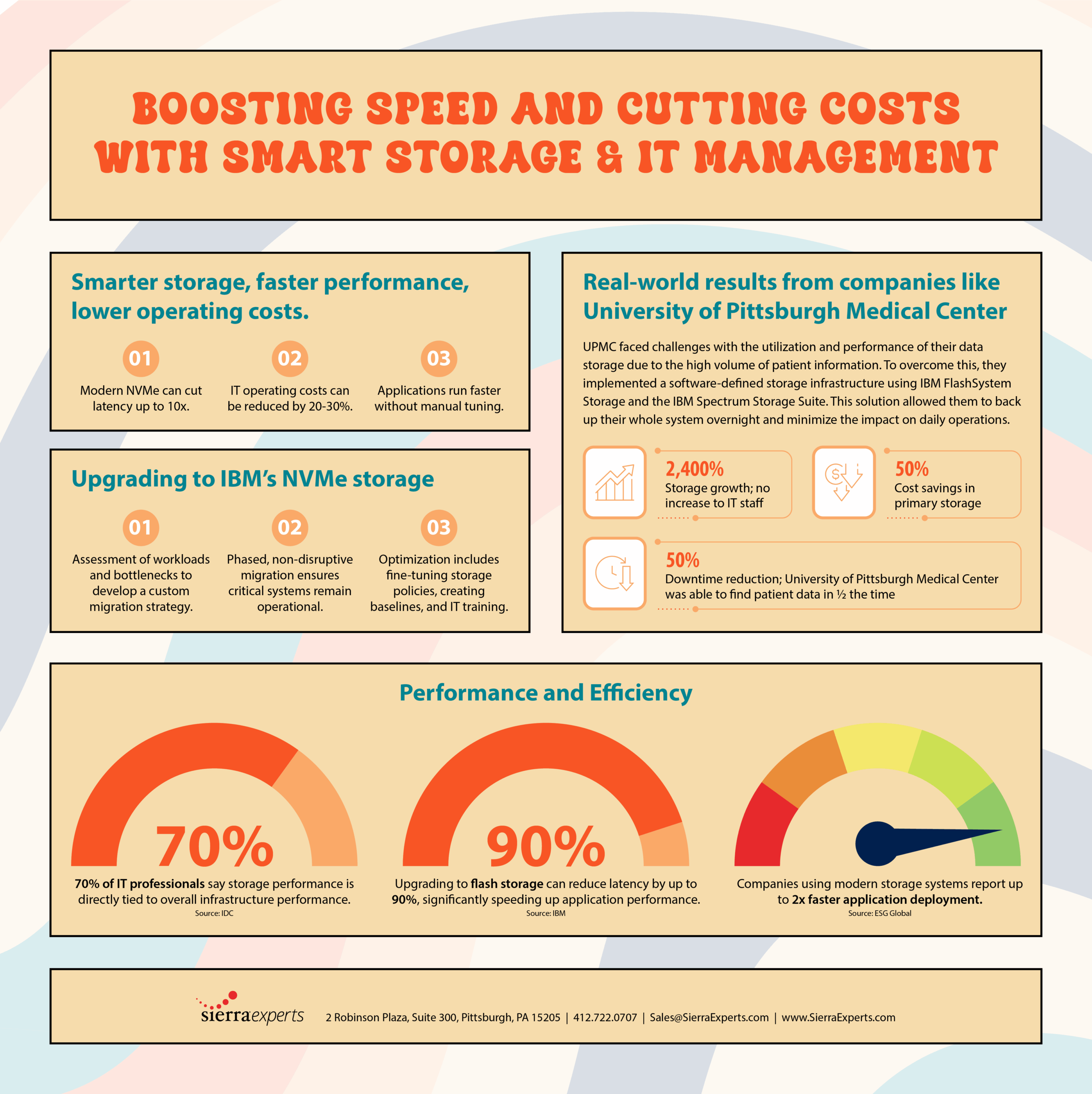 BOOSTING SPEED AND CUTTING COSTS WITH SMART STORAGE & IT MANAGEMENT

Smarter storage, faster performance, lower operating costs.

01
Modern NVMe can cut latency up to 10x.

02
IT operating costs can be reduced by 20-30%.

03
Applications run faster without manual tuning.

Upgrading to IBM's NVMe storage

01
Assessment of workloads and bottlenecks to develop a custom migration strategy.

02
Phased, non-disruptive migration ensures critical systems remain operational.

03
Optimization includes fine-tuning storage policies, creating baselines, and IT training.

Real-world results from companies like University of Pittsburgh Medical Center

UPMC faced challenges with the utilization and performance of their data storage due to the high volume of patient information. To overcome this, they implemented a software-defined storage infrastructure using IBM FlashSystem Storage and the IBM Spectrum Storage Suite. This solution allowed them to back up their whole system overnight and minimize the impact on daily operations.

2,400%
Storage growth; no increase to IT staff

50%
Cost savings in primary storage

50%
Downtime reduction; University of Pittsburgh Medical Center was able to find patient data in ½ the time

Performance and Efficiency

70%
70% of IT professionals say storage performance is directly tied to overall infrastructure performance.
Source: IDC

90%
Upgrading to flash storage can reduce latency by up to 90%, significantly speeding up application performance.
Source: IBM

Companies using modern storage systems report up to 2x faster application deployment.
Source: ESG Global

sierraexperts
2 Robinson Plaza, Suite 300, Pittsburgh, PA 15205 | 412.722.0707 | Sales@SierraExperts.com | www.SierraExperts.com